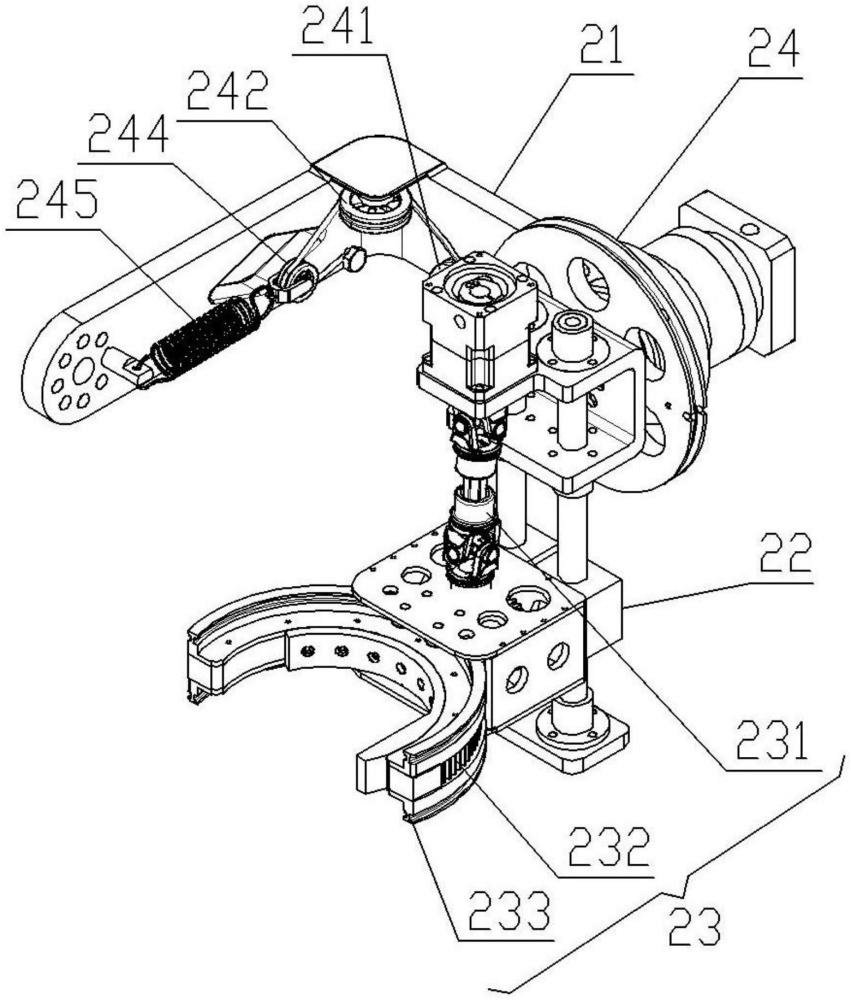 241
21
24
242
244
245
22
231
232
233
23