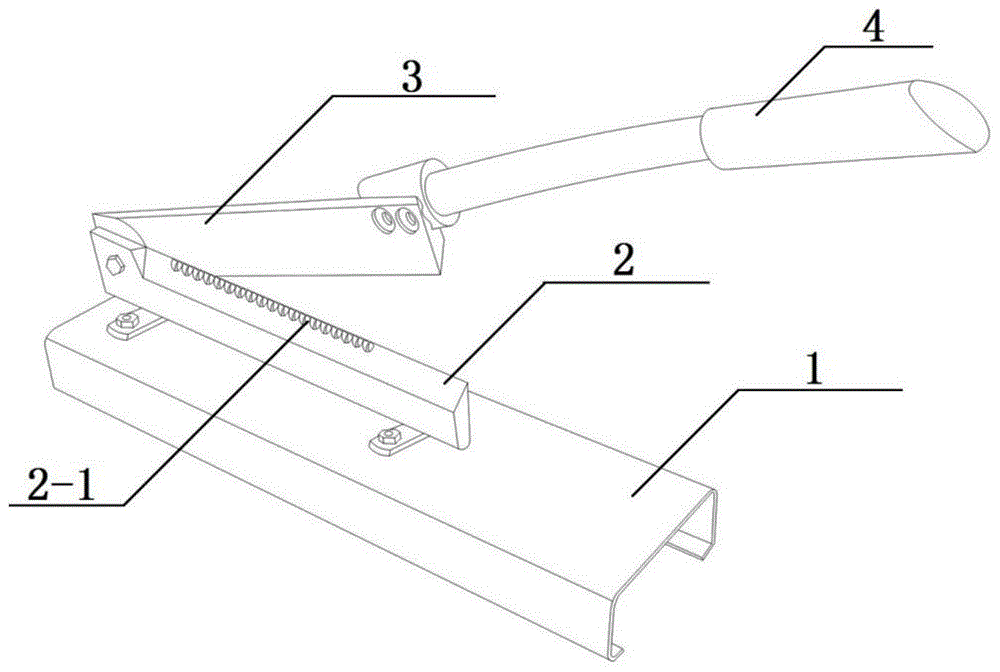 4
3
2
1
2-1